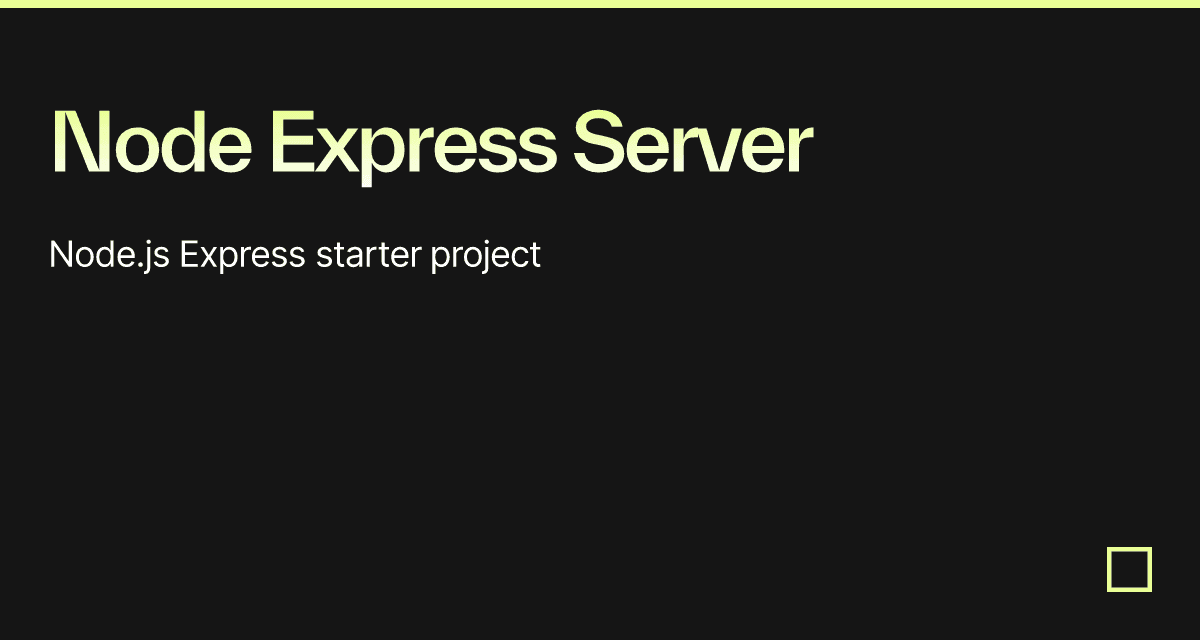 Node Express Server

Node.js Express starter project